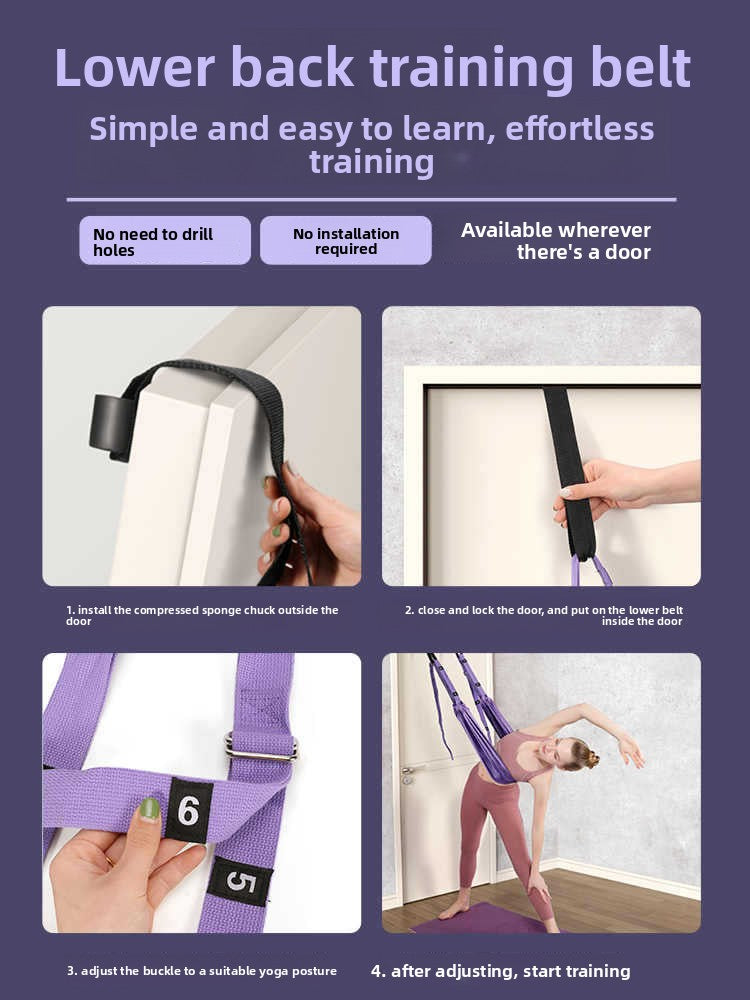 Lower back training belt

Simple and easy to learn, effortless training

No need to drill holes

No installation required

Available wherever there's a door

1. install the compressed sponge chuck outside the door

2. close and lock the door, and put on the lower belt inside the door

6

5

3. adjust the buckle to a suitable yoga posture

4. after adjusting, start training